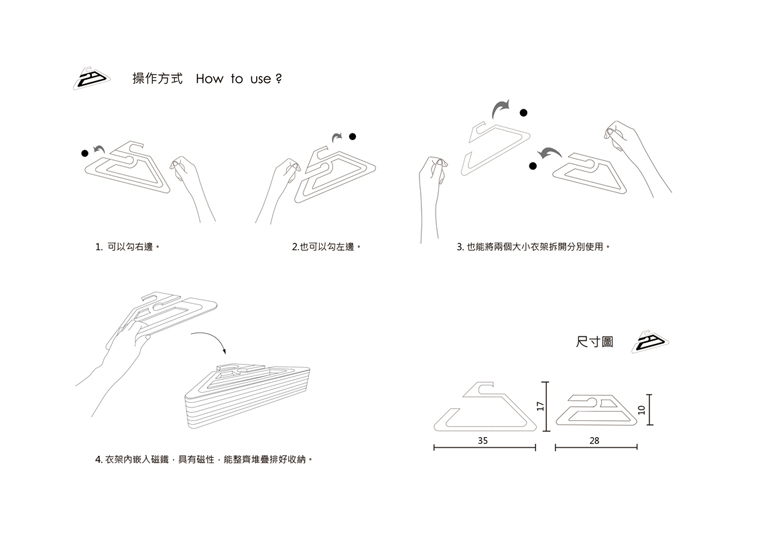 操作方式 How to use ?

1. 可以勾右邊。

2.也可以勾左邊。

3. 也能將兩個大小衣架拆開分別使用。

4. 衣架內嵌入磁鐵，具有磁性，能整齊堆疊排好收納。

尺寸圖

17

35

10

28